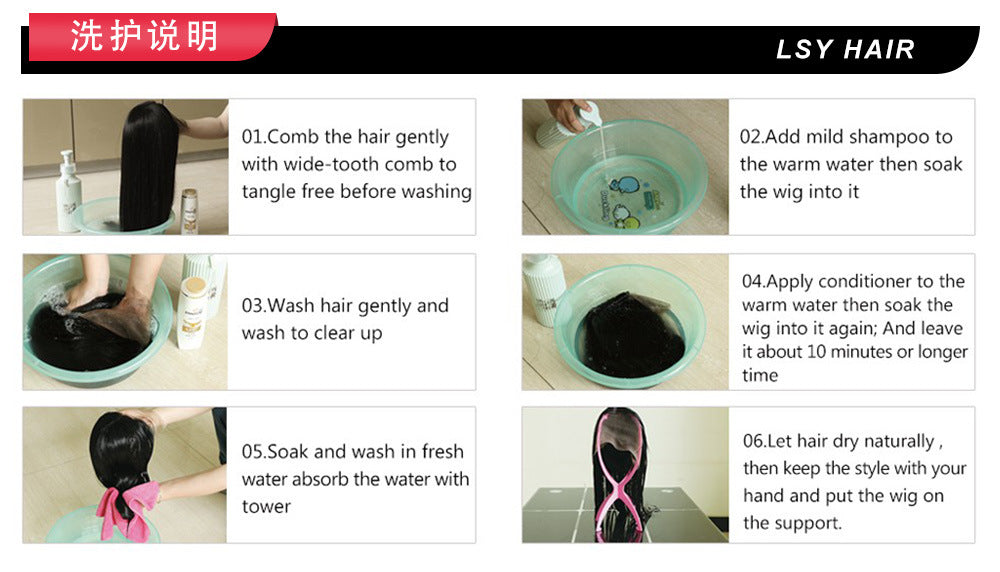 洗护说明

LSY HAIR

01.Comb the hair gently with wide-tooth comb to tangle free before washing

02.Add mild shampoo to the warm water then soak the wig into it

03.Wash hair gently and wash to clear up

04.Apply conditioner to the warm water then soak the wig into it again; And leave it about 10 minutes or longer time

05.Soak and wash in fresh water absorb the water with tower

06.Let hair dry naturally , then keep the style with your hand and put the wig on the support.